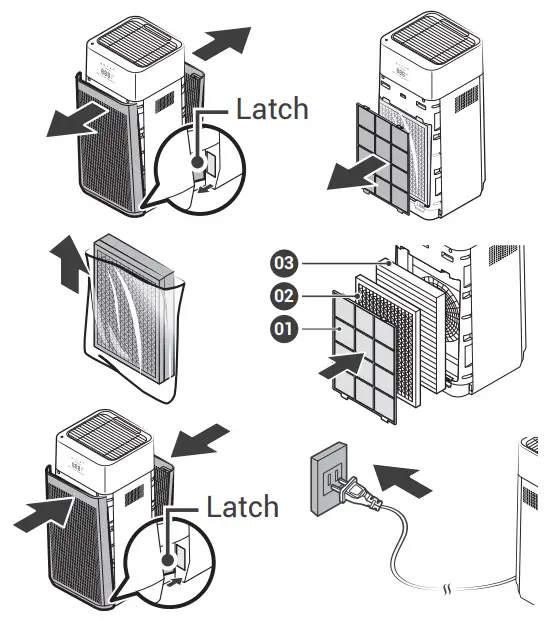 Latch

03
02
01

Latch