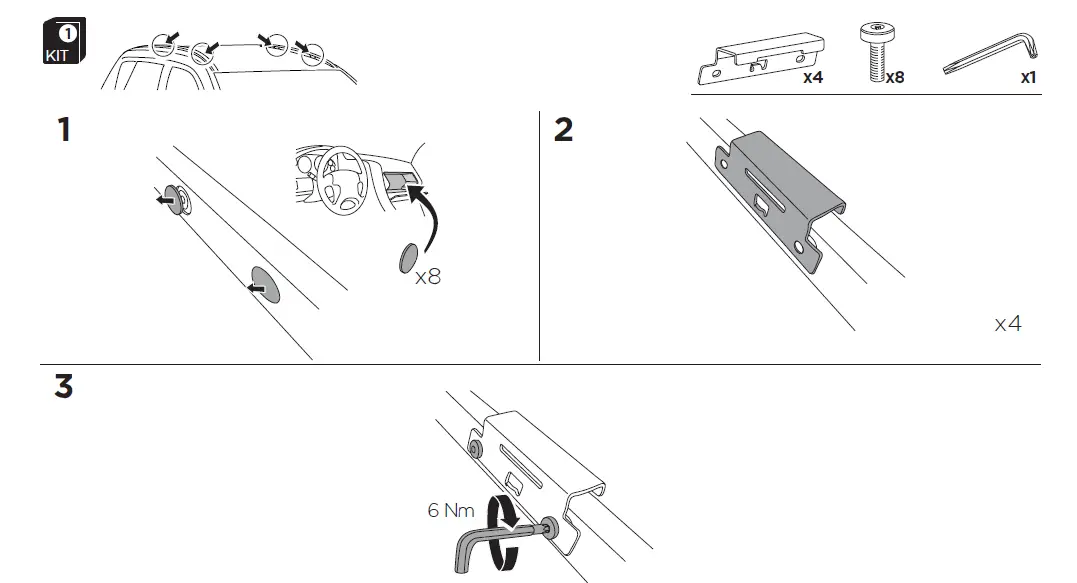 1
KIT

x4 x8 x1

1

x8

2

x4

3

6 Nm