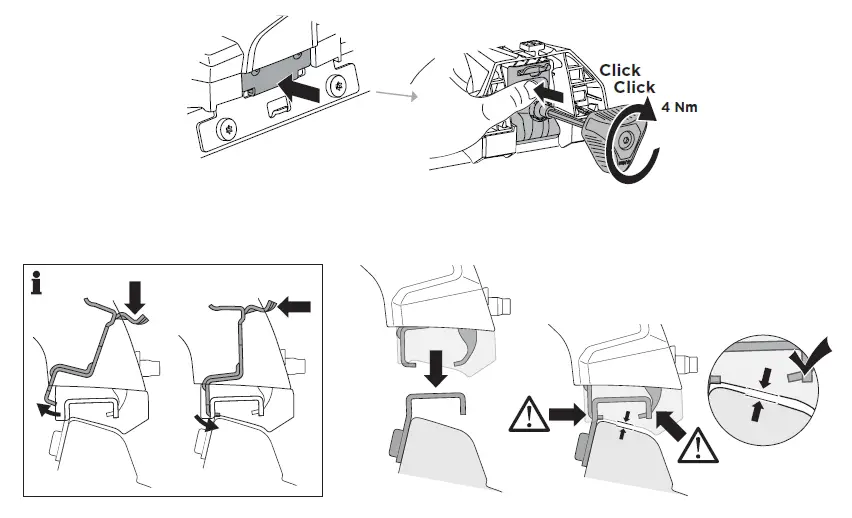 Click
Click
4 Nm

i