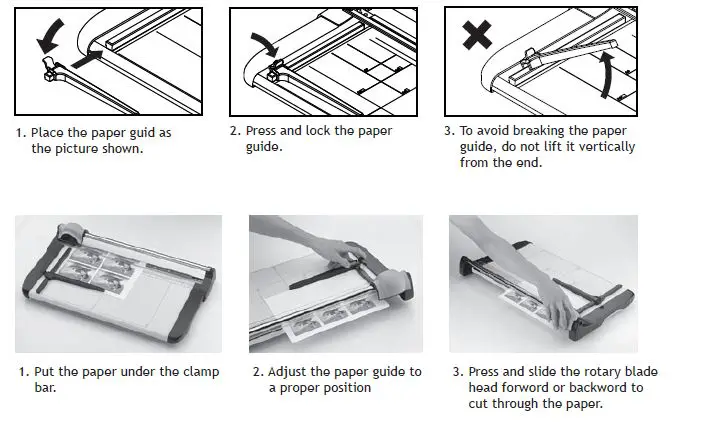 1. Place the paper guid as the picture shown.

2. Press and lock the paper guide.

3. To avoid breaking the paper guide, do not lift it vertically from the end.

1. Put the paper under the clamp bar.

2. Adjust the paper guide to a proper position

3. Press and slide the rotary blade head forword or backword to cut through the paper.