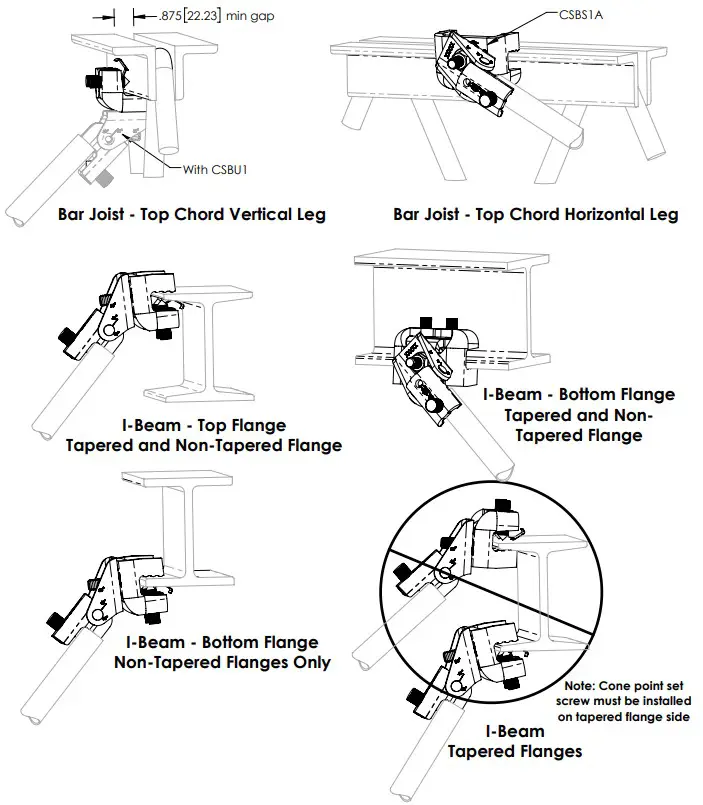 .875[22.23] min gap

CSBS1A

With CSBU1

Bar Joist - Top Chord Vertical Leg

Bar Joist - Top Chord Horizontal Leg

I-Beam - Top Flange
Tapered and Non-Tapered Flange

I-Beam - Bottom Flange
Tapered and Non-Tapered Flange

I-Beam - Bottom Flange
Non-Tapered Flanges Only

Note: Cone point set screw must be installed on tapered flange side

I-Beam
Tapered Flanges