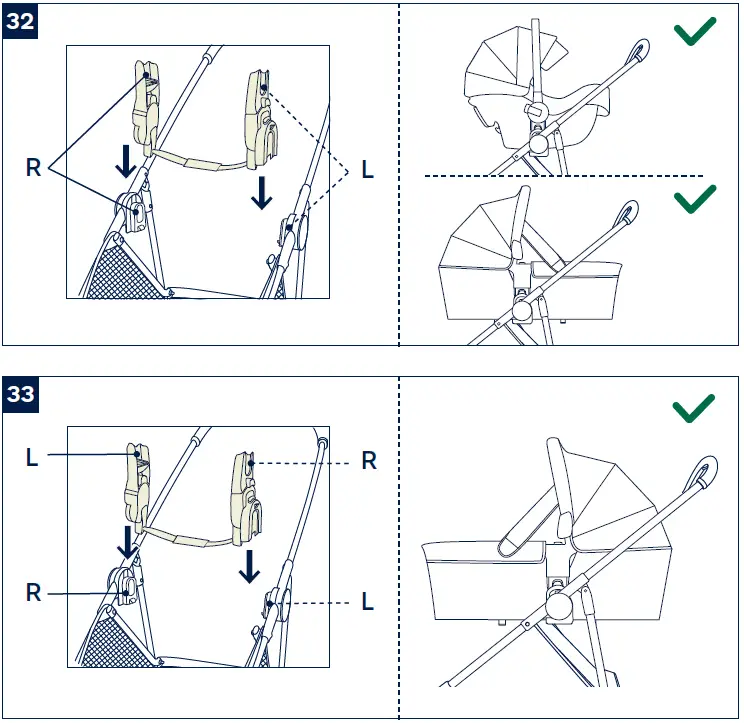 32

R

L

33

L

R

R

L