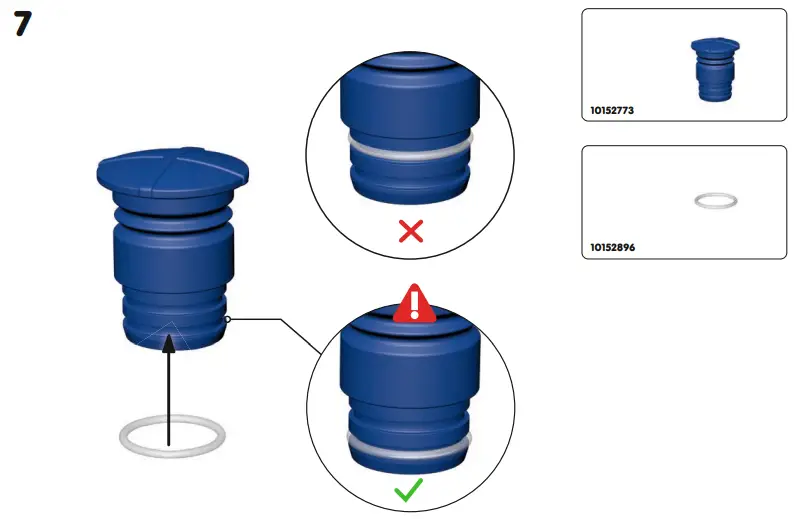 7

10152773

10152896