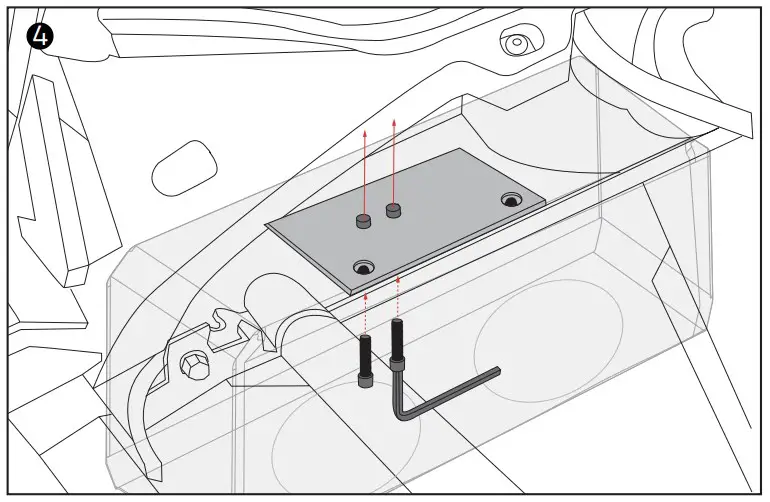 4