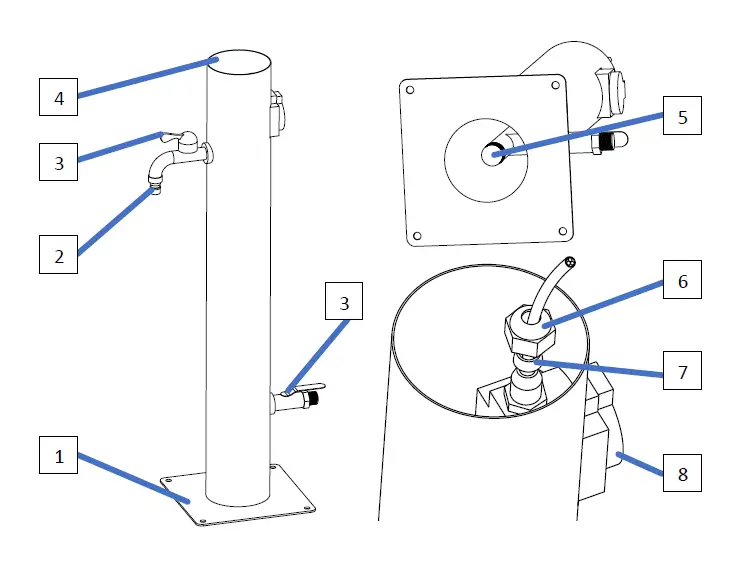 4
3
2
3
1
5
6
7
8