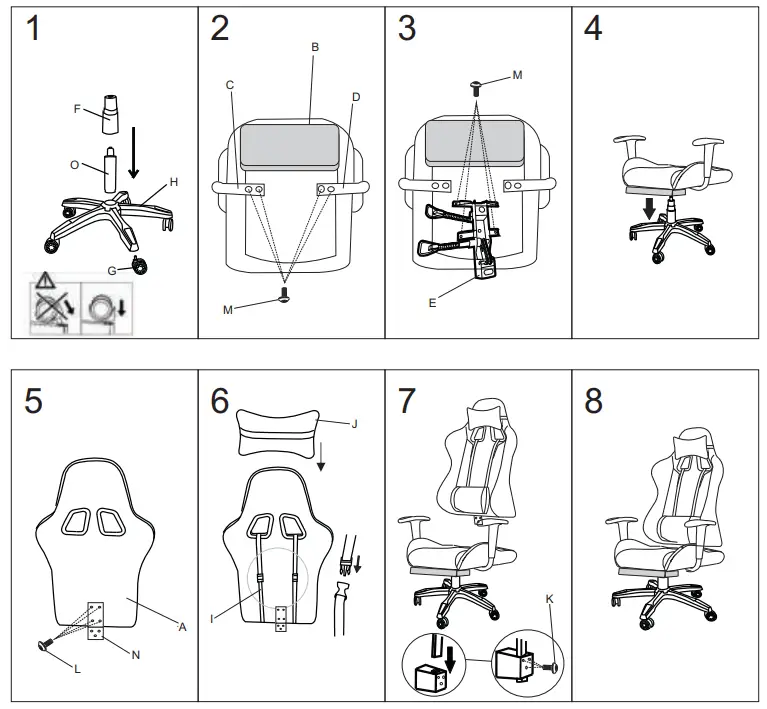 1
F
O
H
G

2
B
C
D
M

3
M
E

4

5
A
N
L

6
J
I

7
K

8