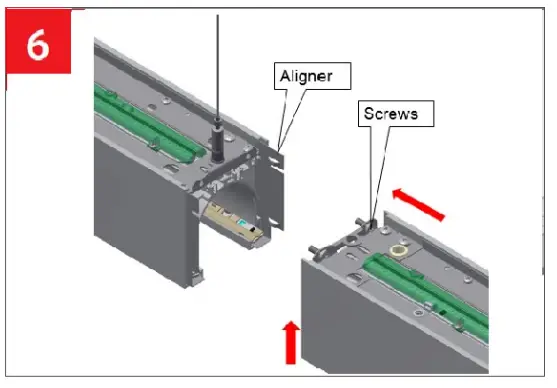 6

Aligner

Screws