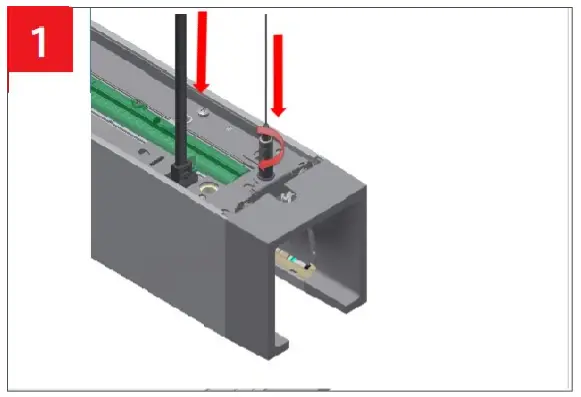 1