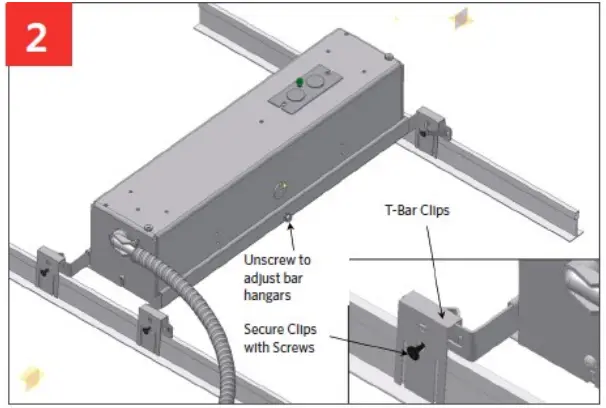 2

T-Bar Clips

Unscrew to adjust bar hangars

Secure Clips with Screws