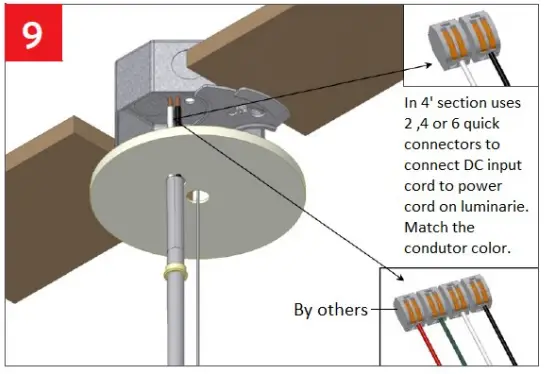 9

In 4' section uses 2 ,4 or 6 quick connectors to connect DC input cord to power cord on luminarie. Match the condutor color.

By others