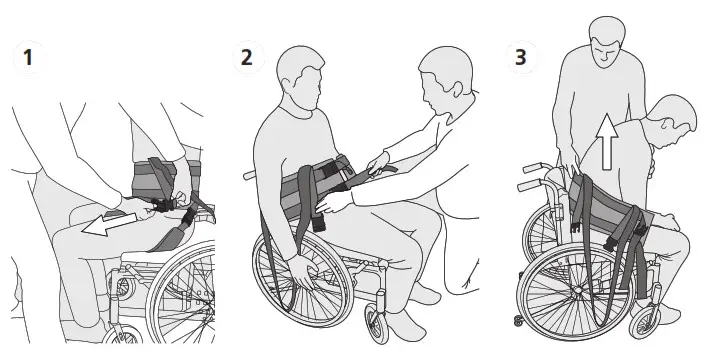 1

2

3