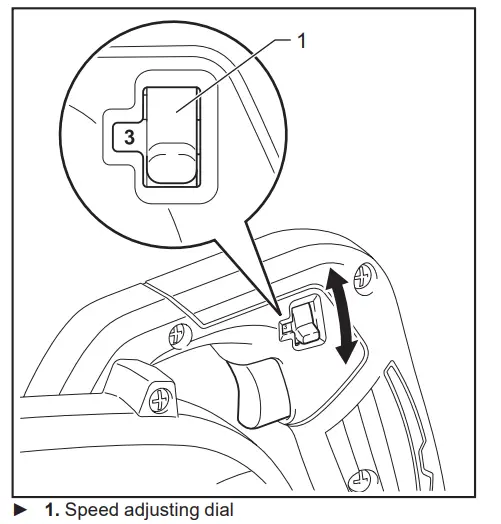 1

3

► 1. Speed adjusting dial