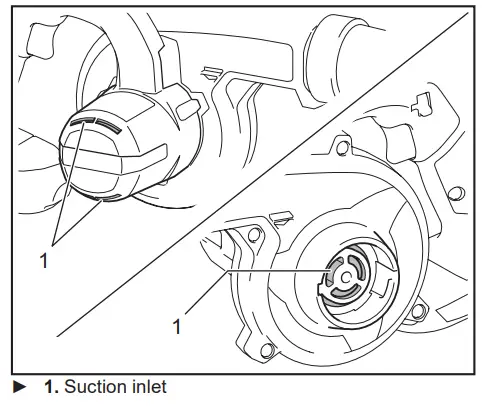 1

1

► 1. Suction inlet