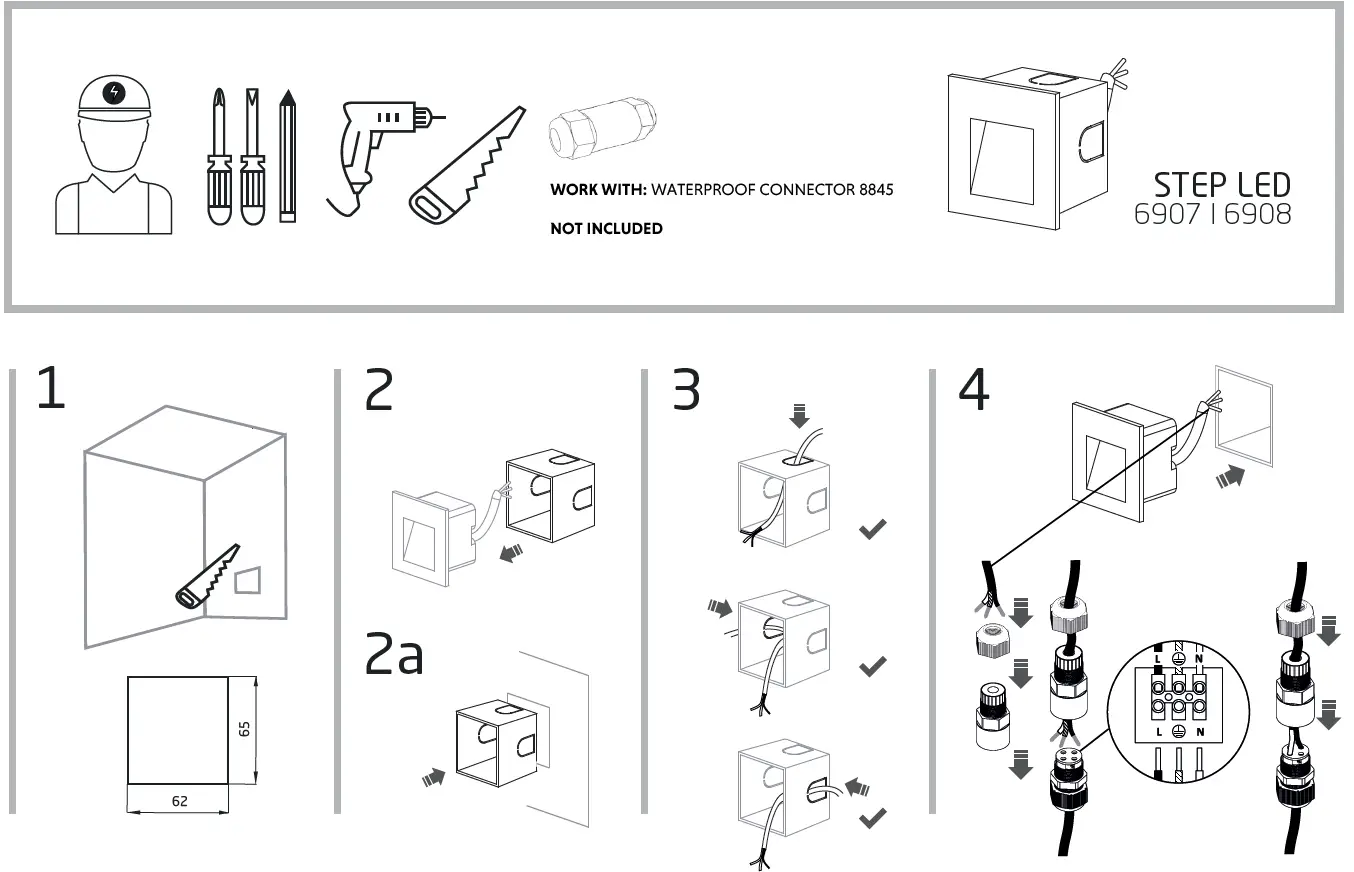 WORK WITH: WATERPROOF CONNECTOR 8845

NOT INCLUDED

STEP LED
6907 | 6908

1

65

62

2

2a

3

4

L N

L N