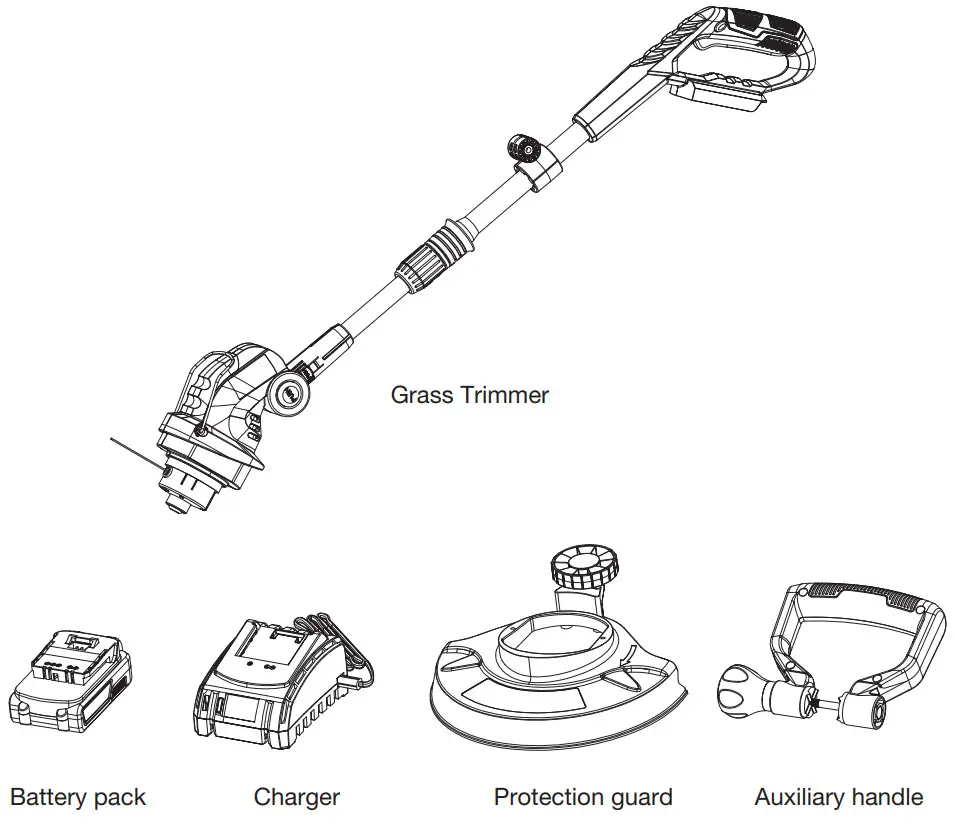 Grass Trimmer

Battery pack

Charger

Protection guard

Auxiliary handle