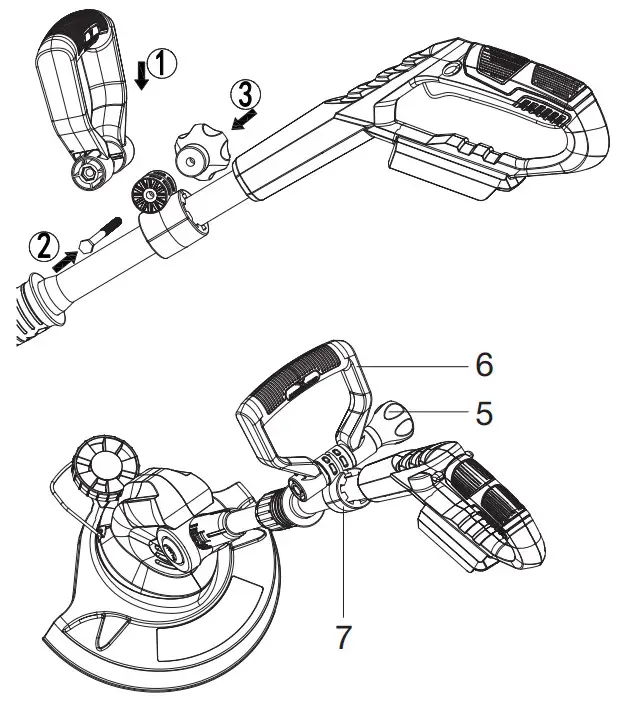 1
3
2
6
5
7