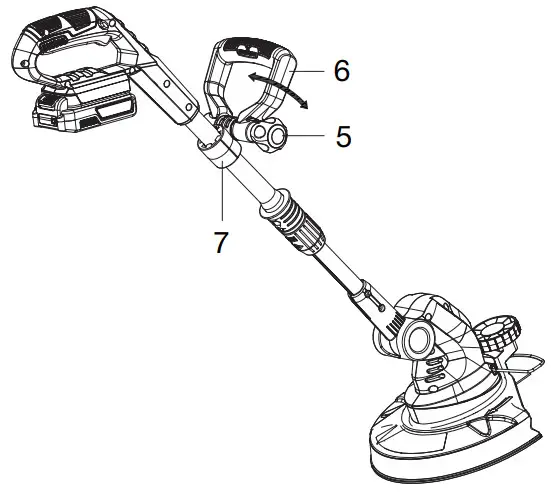 6
5
7