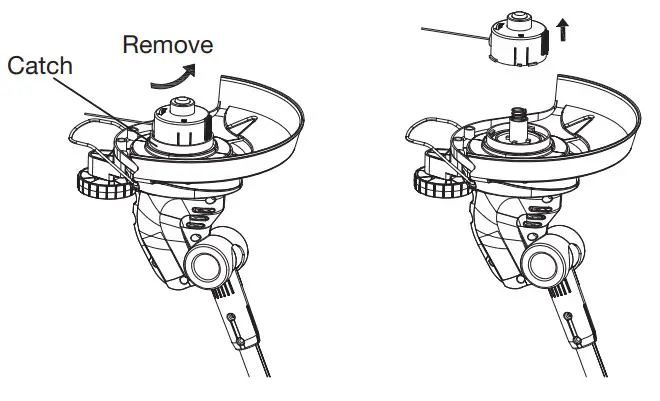 Remove
Catch