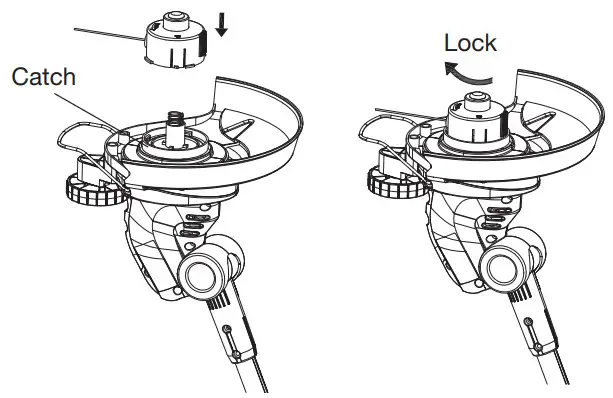 Catch

Lock