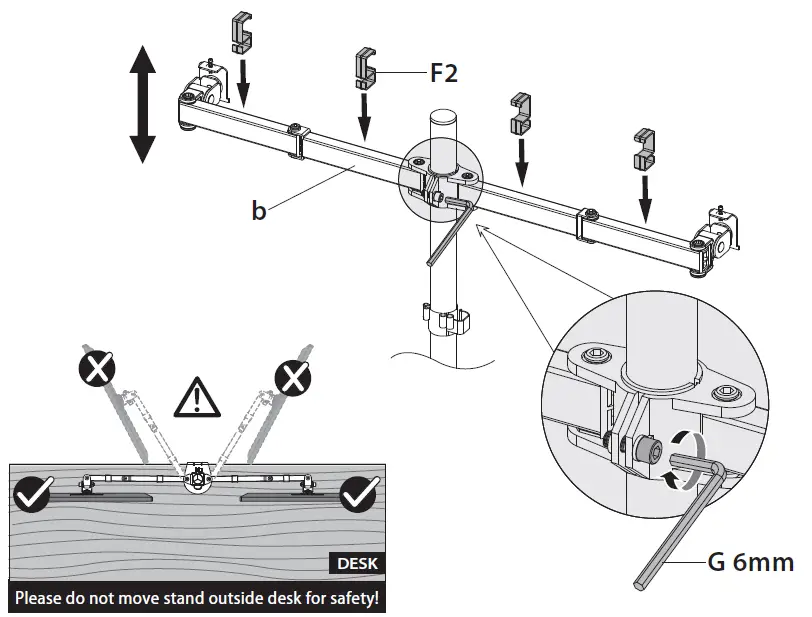 F2

b

G 6mm

DESK

Please do not move stand outside desk for safety!