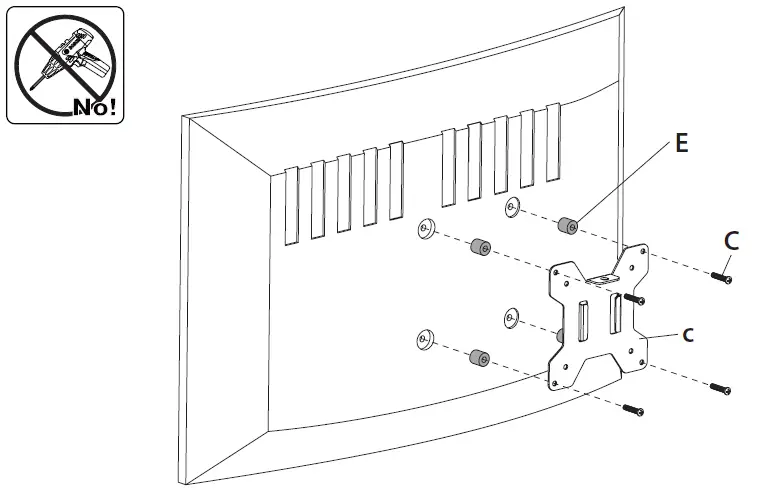 No!

E

C

c