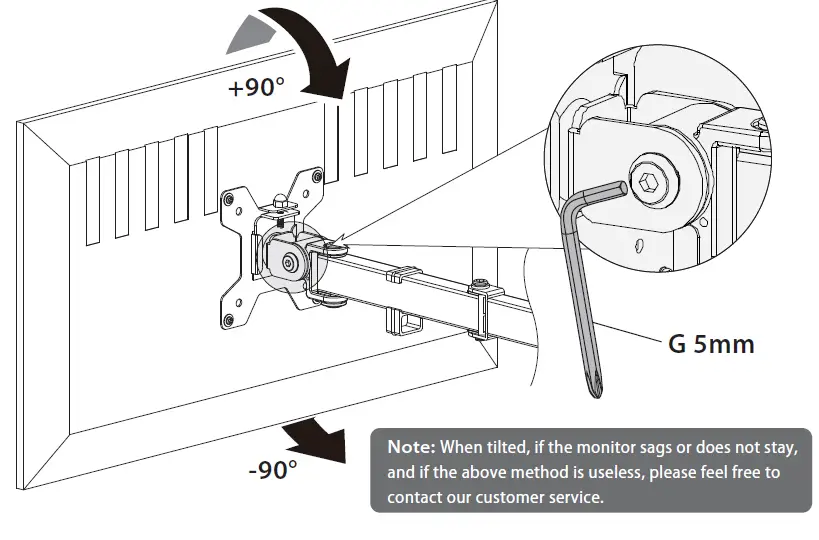 +90°

G 5mm

-90°

Note: When tilted, if the monitor sags or does not stay, and if the above method is useless, please feel free to contact our customer service.