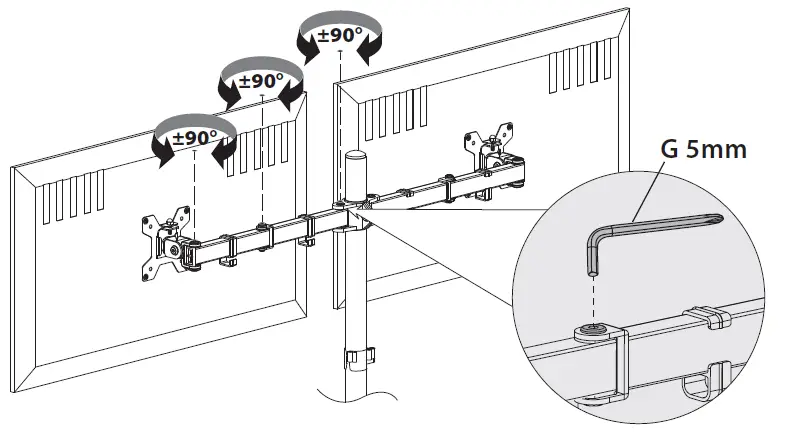 ±90°
±90°
±90°
G 5mm