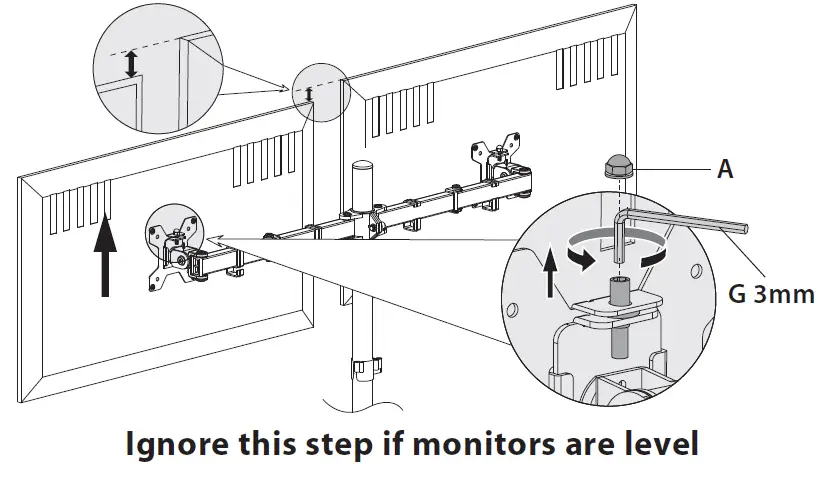 A

G 3mm

Ignore this step if monitors are level