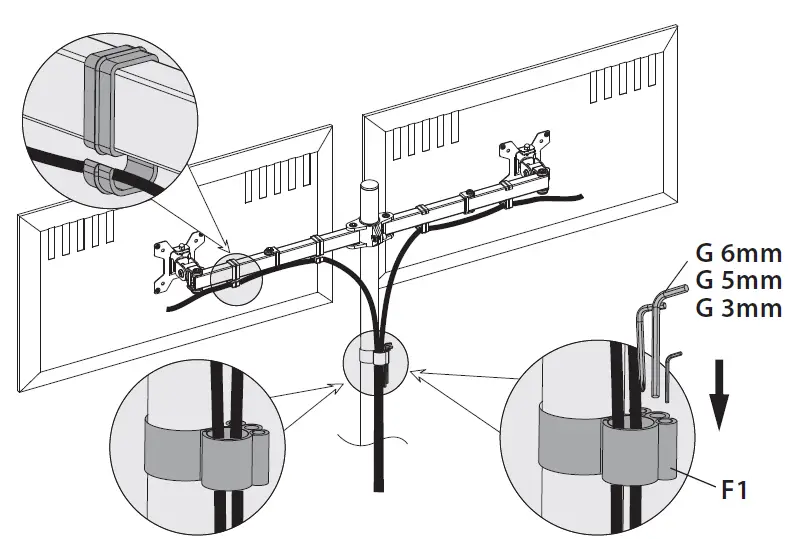 G 6mm
G 5mm
G 3mm

F1