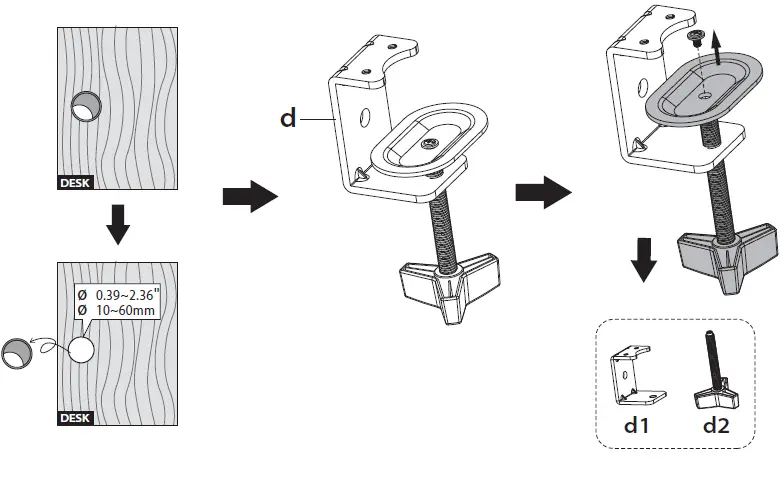 DESK

Ø 0.39~2.36"
Ø 10~60mm

DESK

d

d1

d2