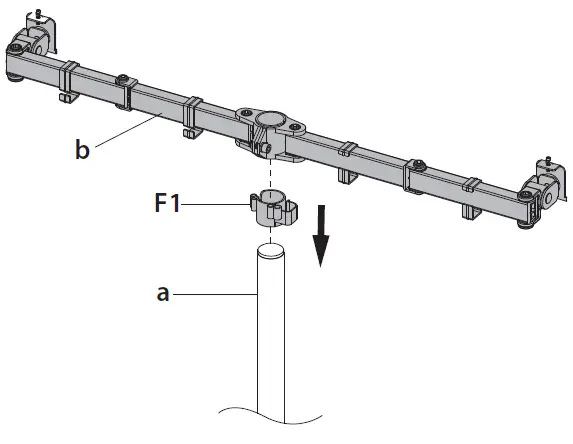 b

F1

a