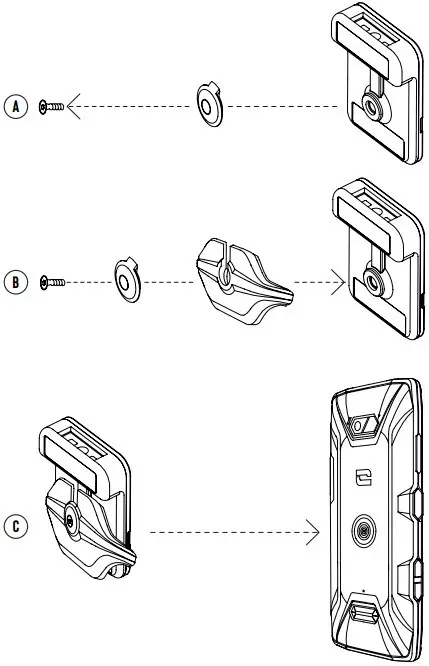 A

B

C