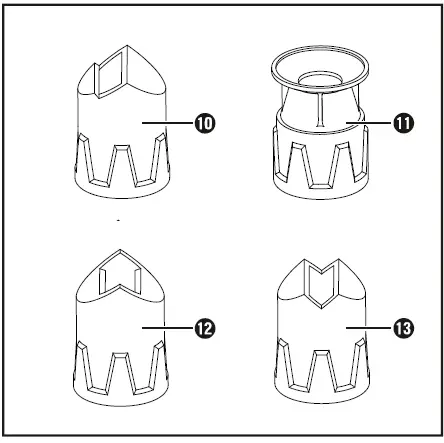 10
11
12
13