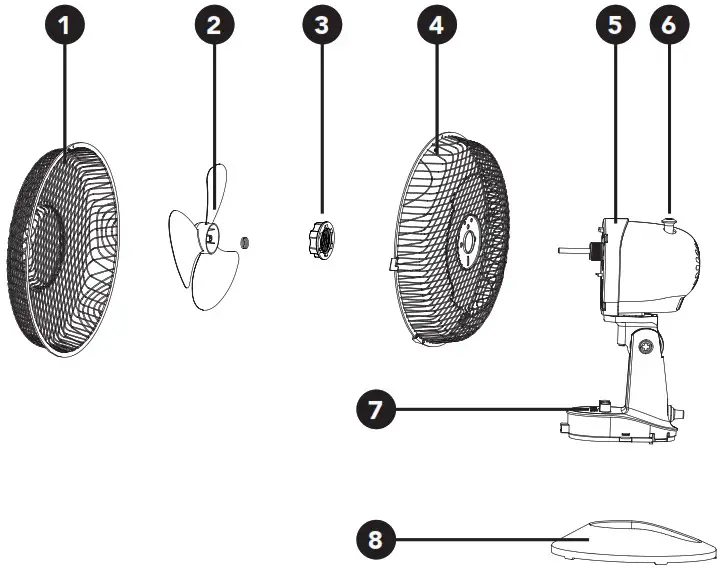 1
2
3
4
5
6
7
8