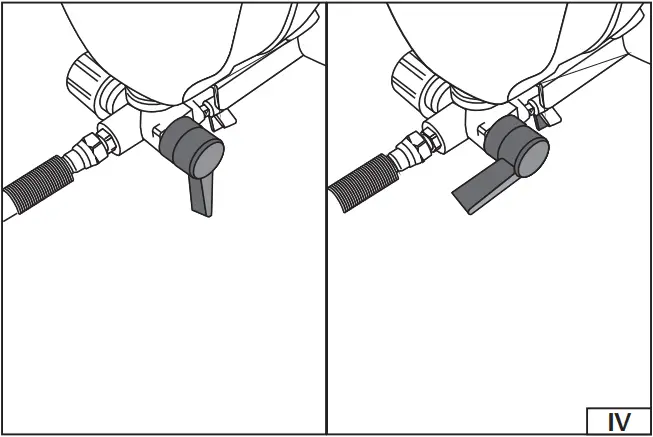 IV