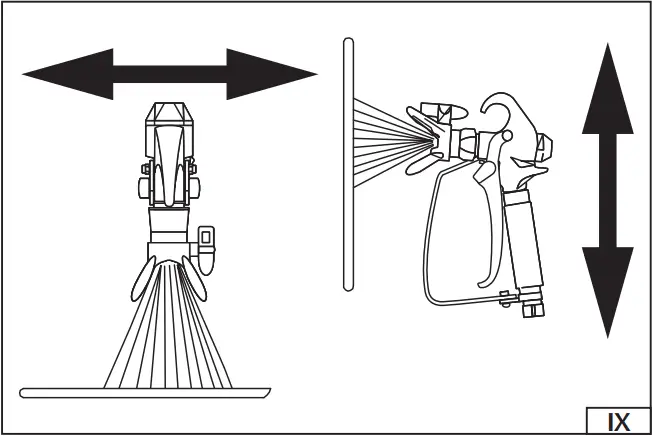 IX