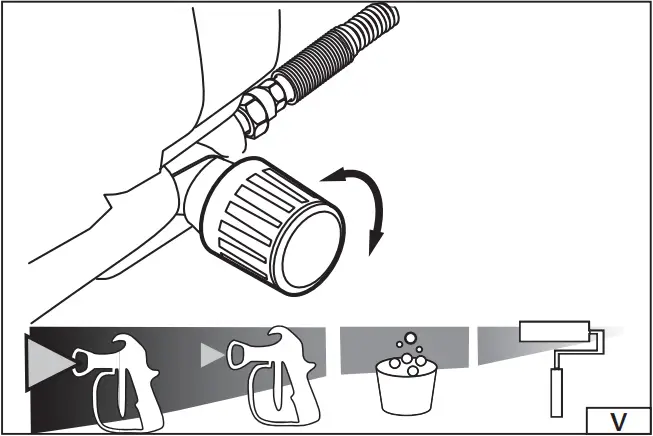 V