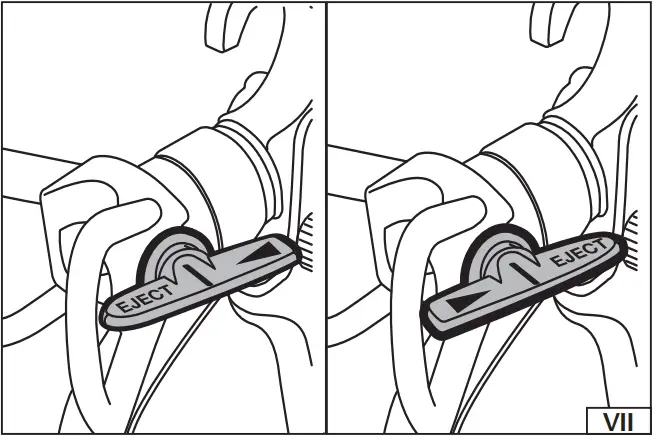 EJECT

EJECT

VII