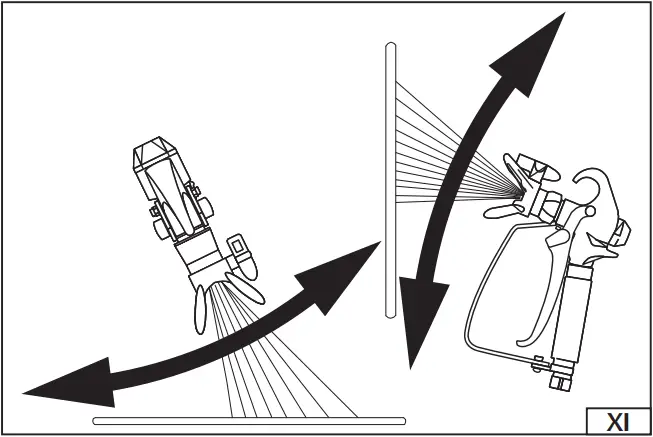 XI