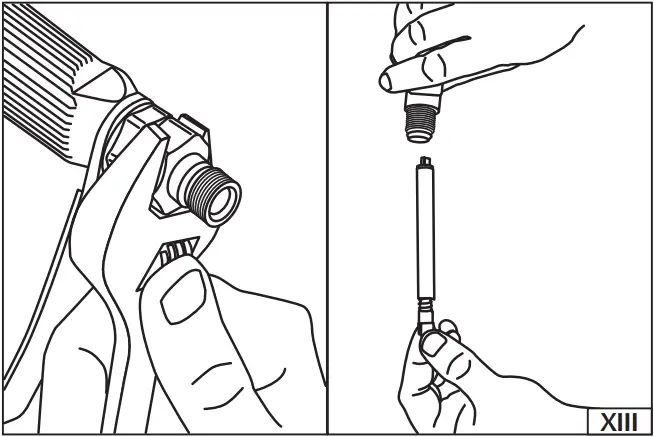 XIII