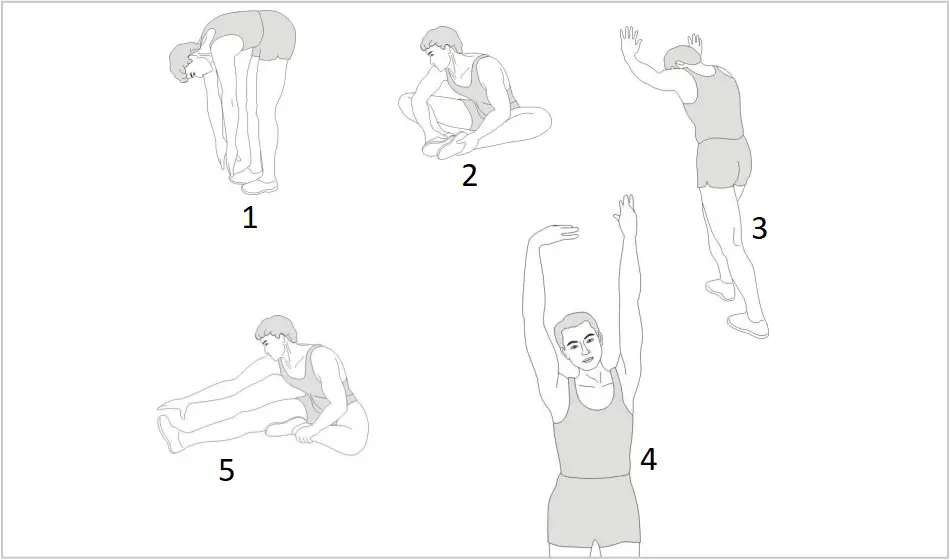 1

2

3

4

5