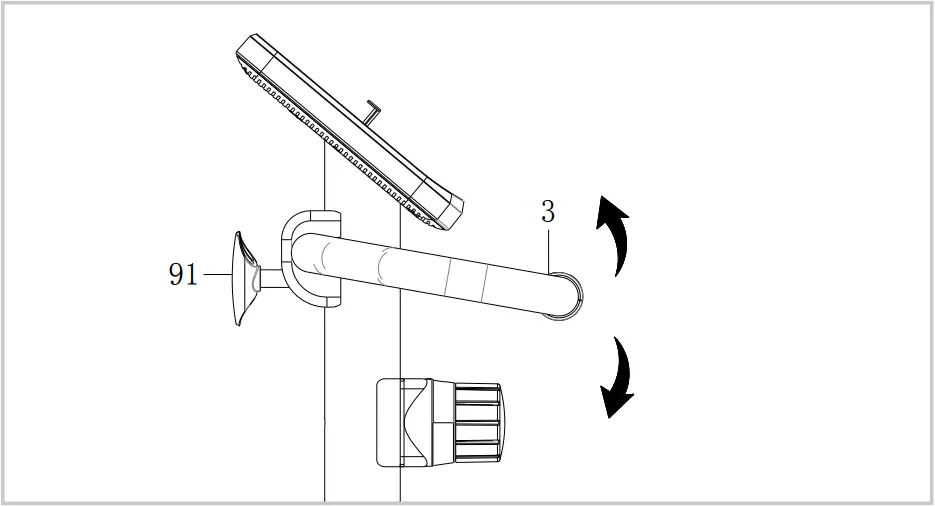 3
91