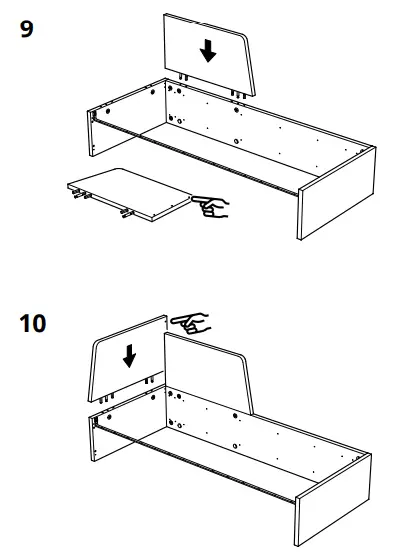 9

10