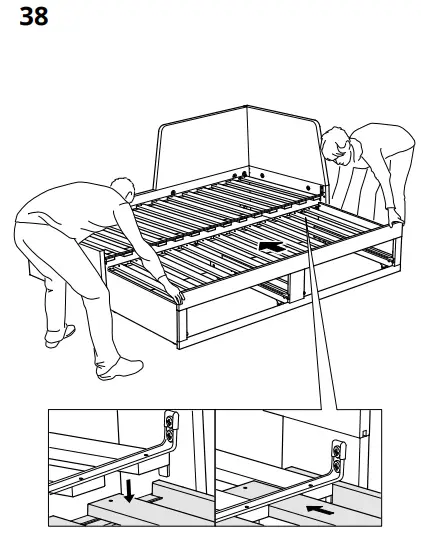 38