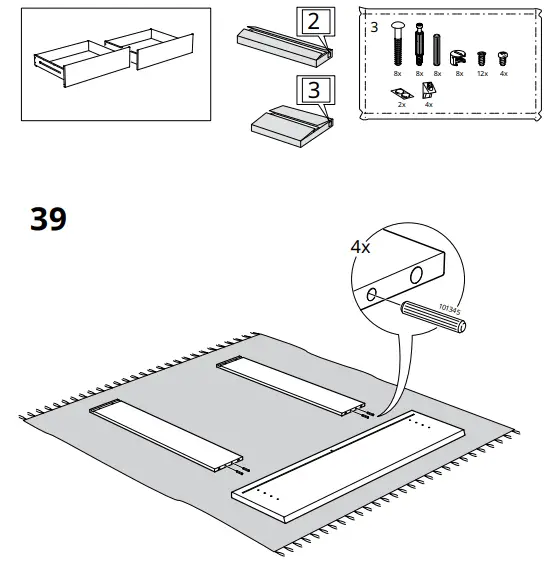 2

3

3

8x 8x 8x 8x 12x 4x

2x 4x

39

4x

101345