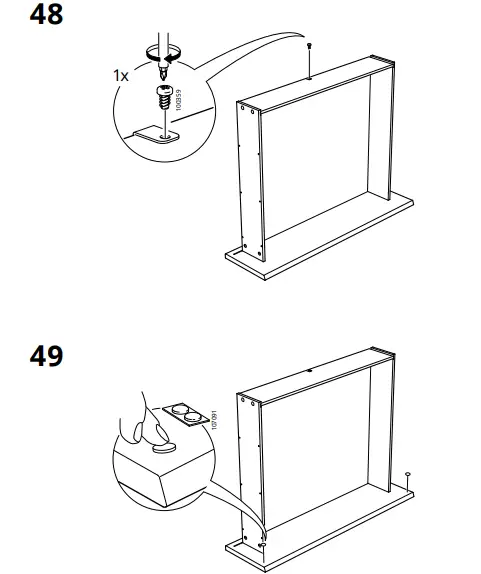 48

1x

100359

49

107091