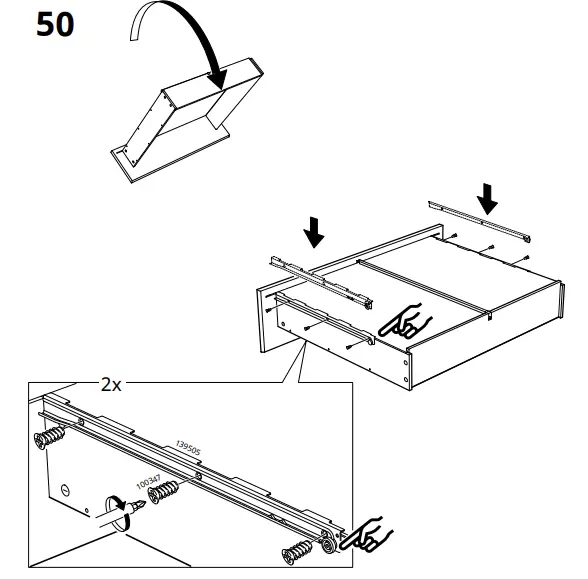 50

2x

139505

100347