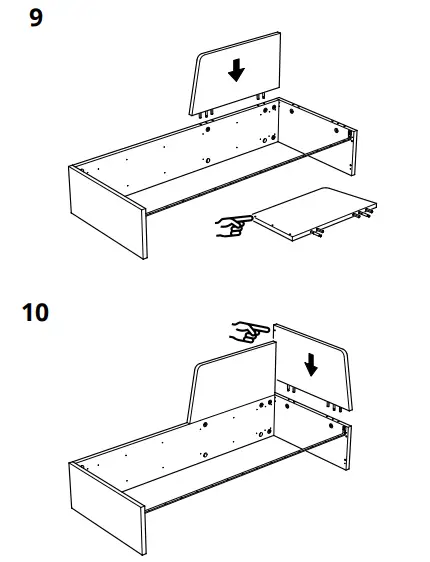 9

10