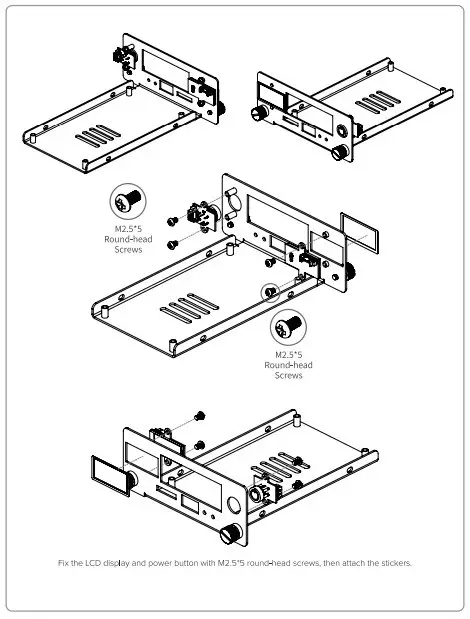 M2.5*5
Round-head
Screws

M2.5*5
Round-head
Screws

Fix the LCD display and power button with M2.5*5 round-head screws, then attach the stickers.