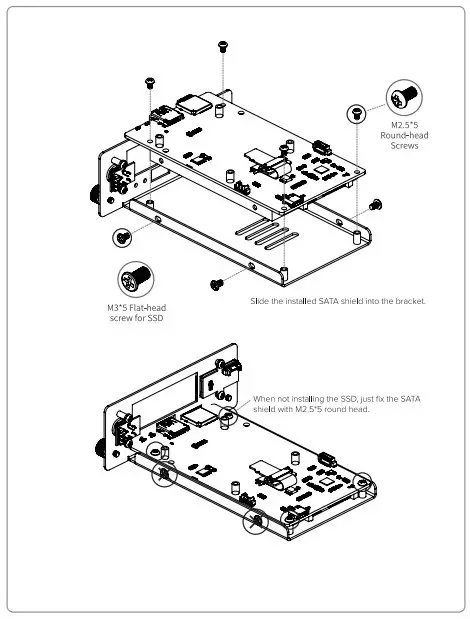 M2.5*5
Round-head
Screws

M3*5 Flat-head
screw for SSD

Slide the installed SATA shield into the bracket.

When not installing the SSD, just fix the SATA shield with M2.5*5 round head.